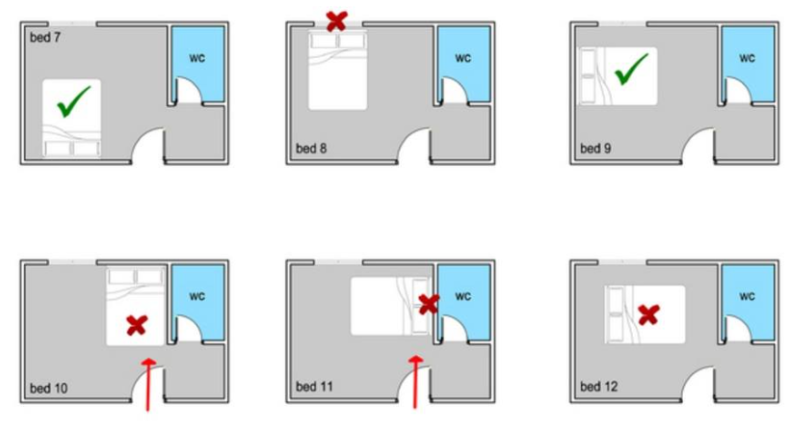 bed 7
wc

wc
bed 8

wc
bed 9

wc
bed 10

wc
bed 11

wc
bed 12