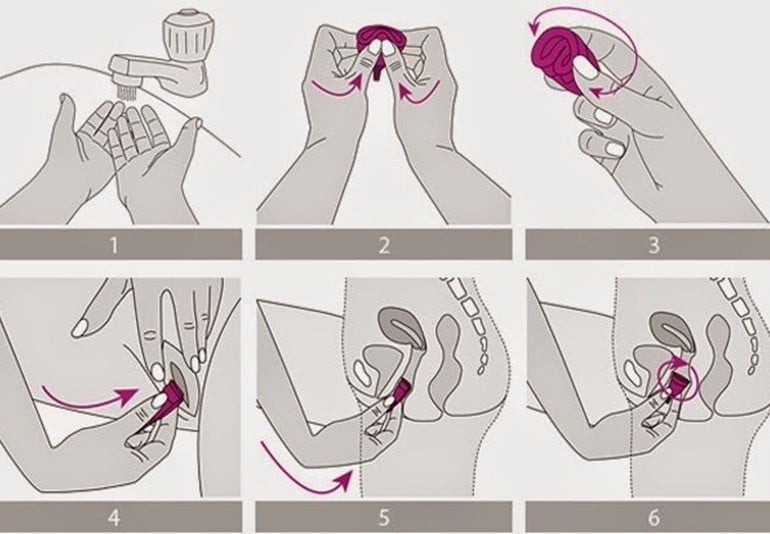 1

2

3

4

5

6